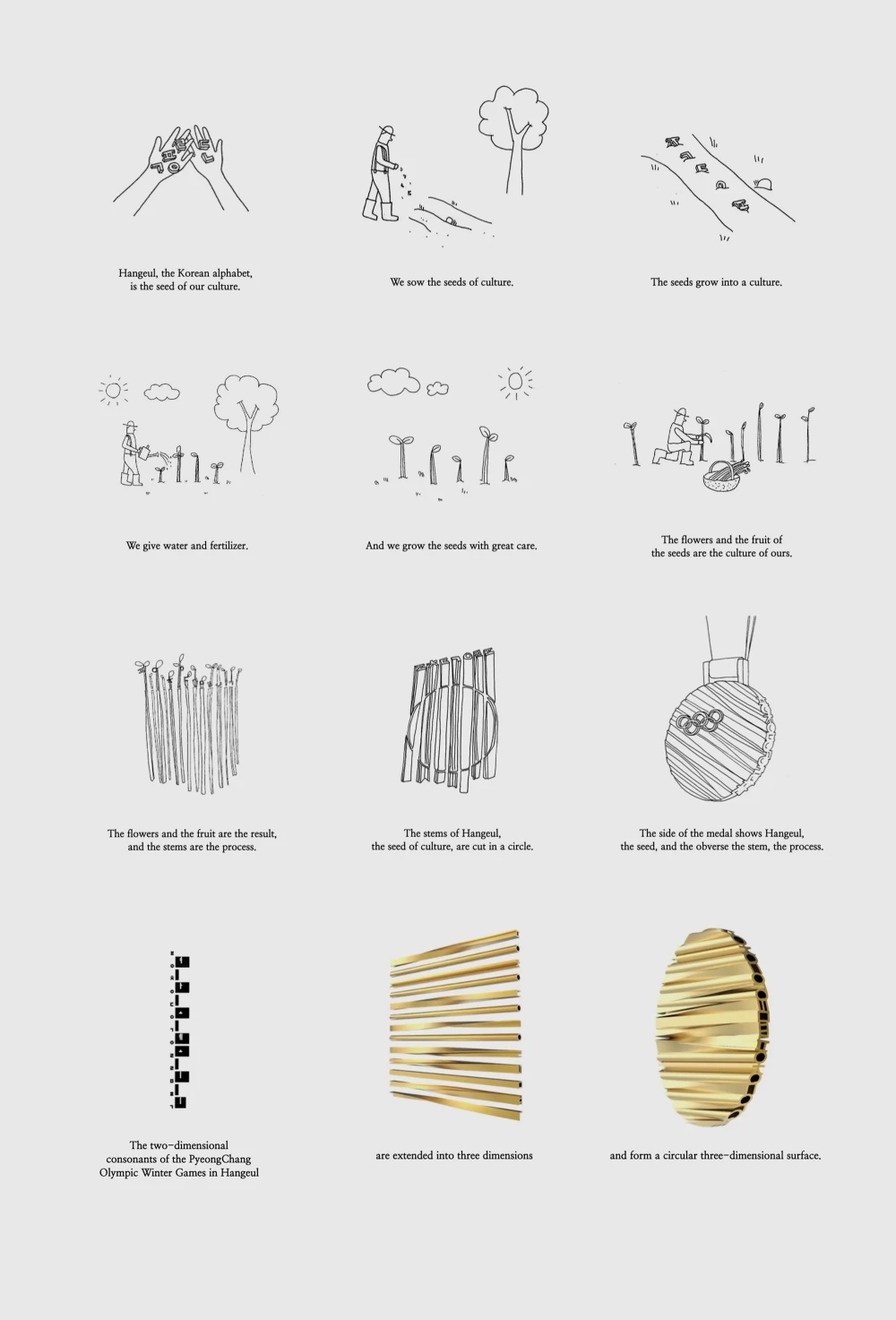 Hangeul, the Korean alphabet, is the seed of our culture.

We sow the seeds of culture.

The seeds grow into a culture.

We give water and fertilizer.

And we grow the seeds with great care.

The flowers and the fruit of the seeds are the culture of ours.

The flowers and the fruit are the result, and the stems are the process.

The stems of Hangeul, the seed of culture, are cut in a circle.

The side of the medal shows Hangeul, the seed, and the obverse the stem, the process.

The two-dimensional consonants of the PyeongChang Olympic Winter Games in Hangeul

are extended into three dimensions

and form a circular three-dimensional surface.